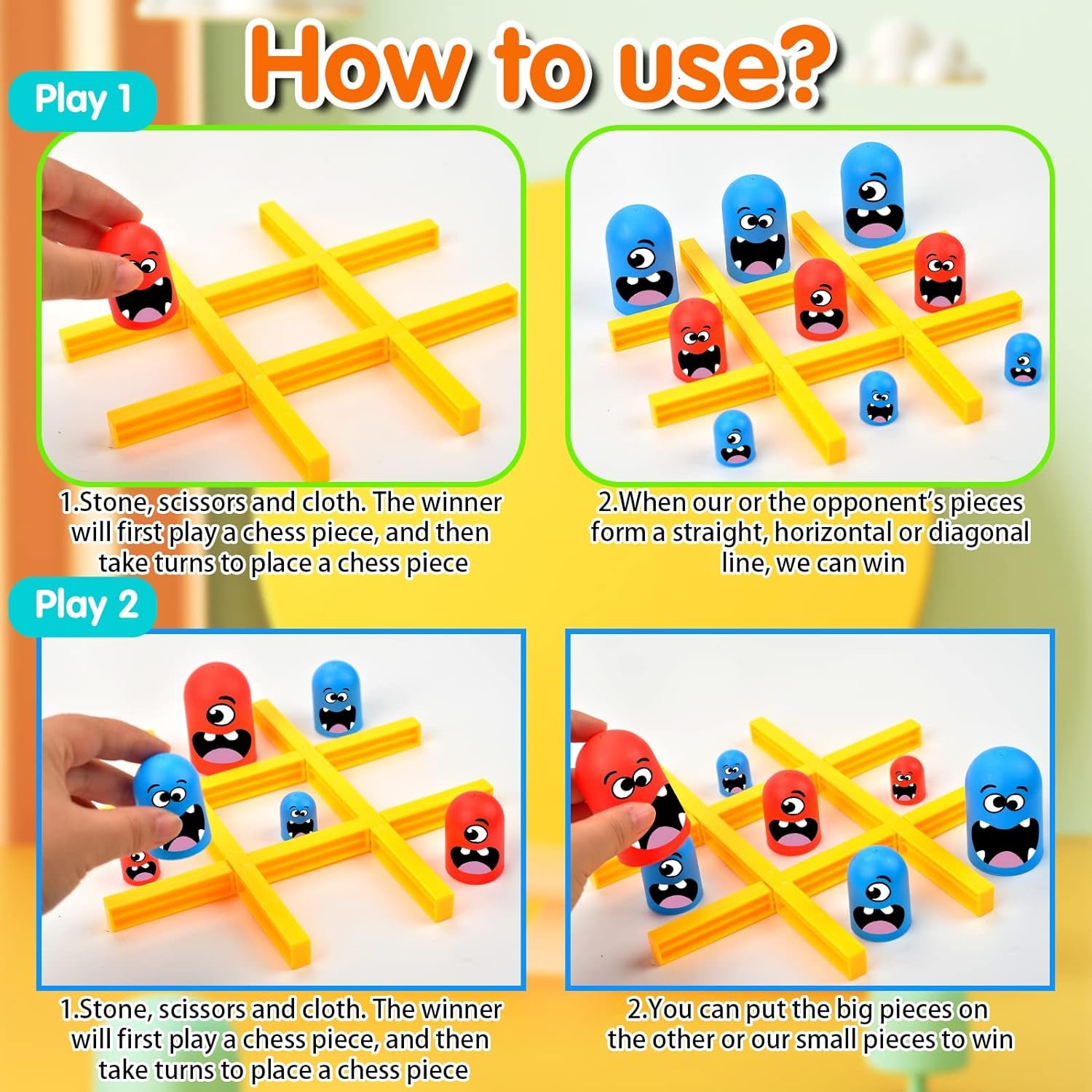 How to use?

Play 1

1.Stone, scissors and cloth. The winner will first play a chess piece, and then take turns to place a chess piece

2.When our or the opponent's pieces form a straight, horizontal or diagonal line, we can win

Play 2

1.Stone, scissors and cloth. The winner will first play a chess piece, and then take turns to place a chess piece

2.You can put the big pieces on the other or our small pieces to win